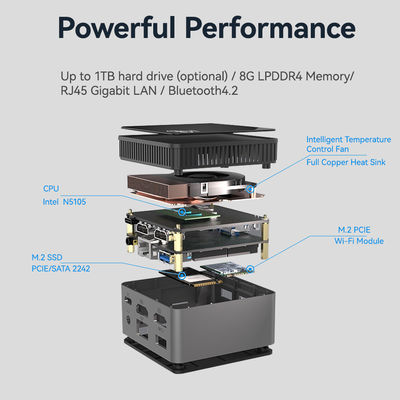 Powerful Performance

Up to 1TB hard drive (optional) / 8G LPDDR4 Memory/ RJ45 Gigabit LAN / Bluetooth4.2

Intelligent Temperature Control Fan

Full Copper Heat Sink

CPU

Intel N5105

M.2 PCIE

Wi-Fi Module

M.2 SSD

PCIE/SATA 2242